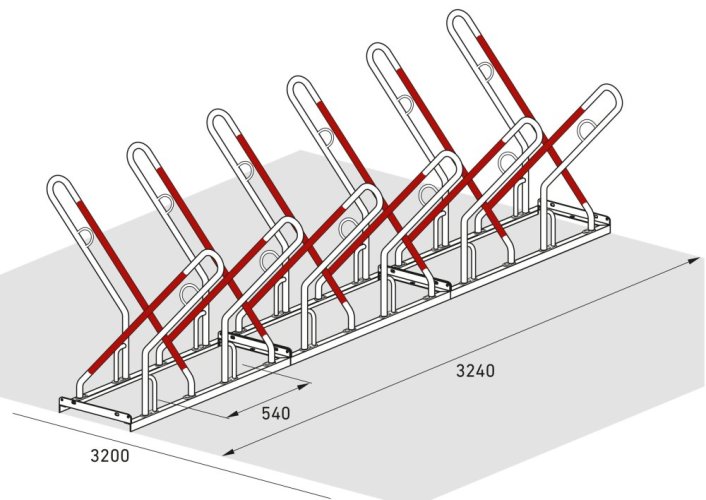 3240

540

3200